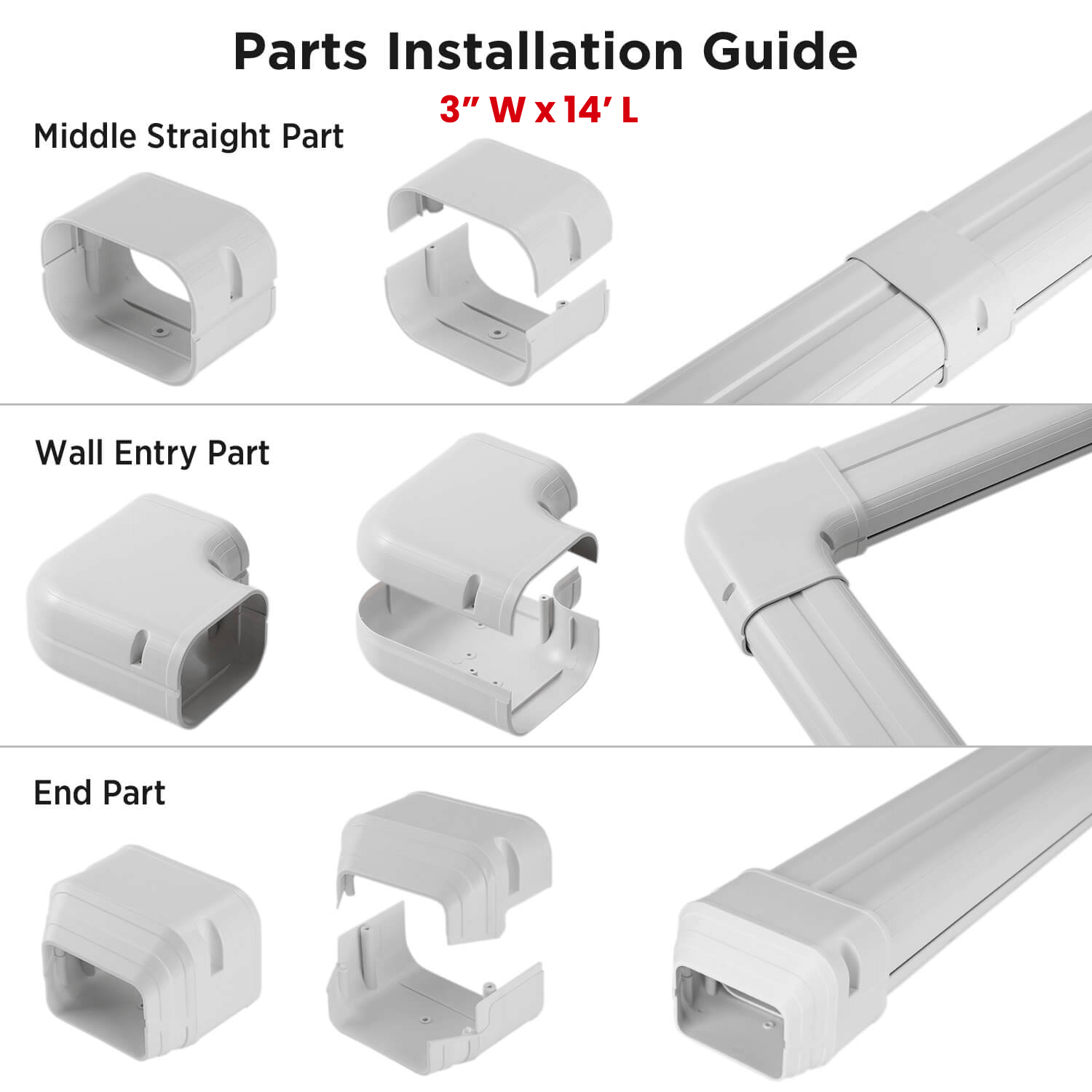 Parts Installation Guide

3” W x 14’ L

Middle Straight Part

Wall Entry Part

End Part