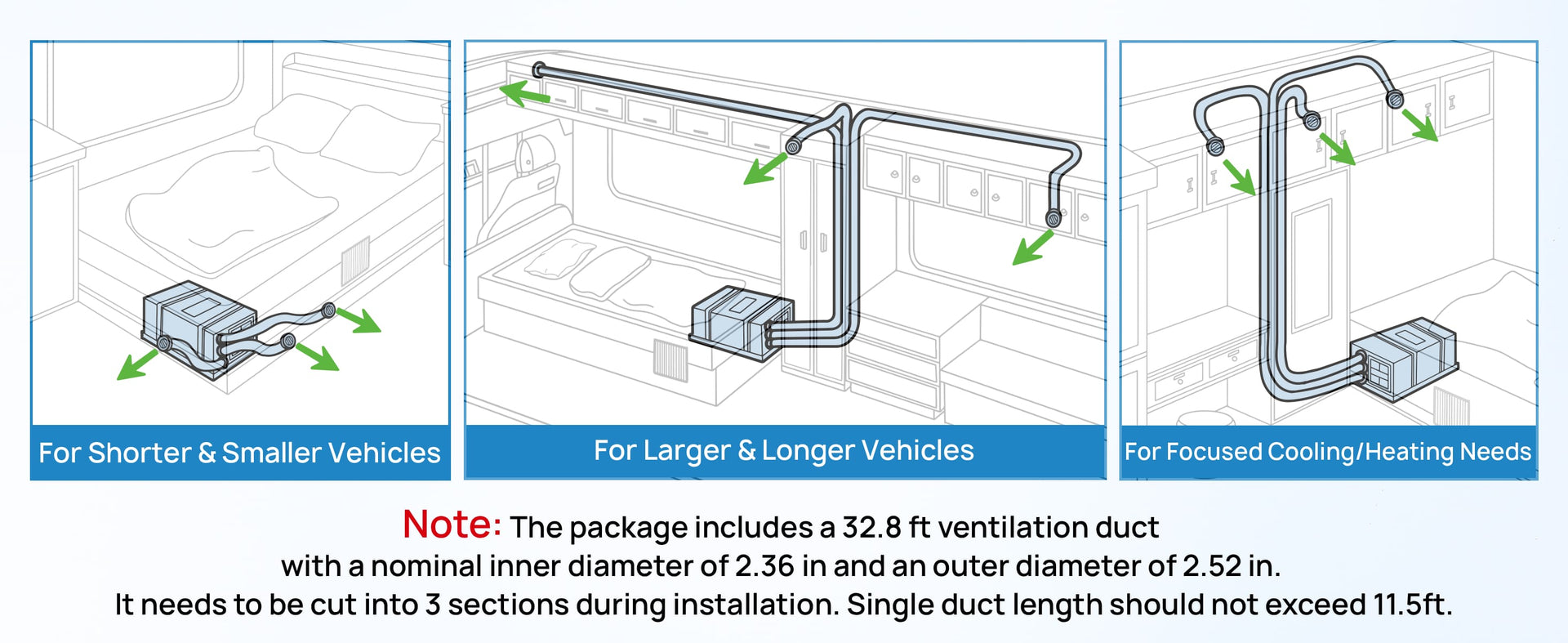 For Shorter & Smaller Vehicles

For Larger & Longer Vehicles

For Focused Cooling/Heating Needs

Note: The package includes a 32.8 ft ventilation duct with a nominal inner diameter of 2.36 in and an outer diameter of 2.52 in. It needs to be cut into 3 sections during installation. Single duct length should not exceed 11.5ft.