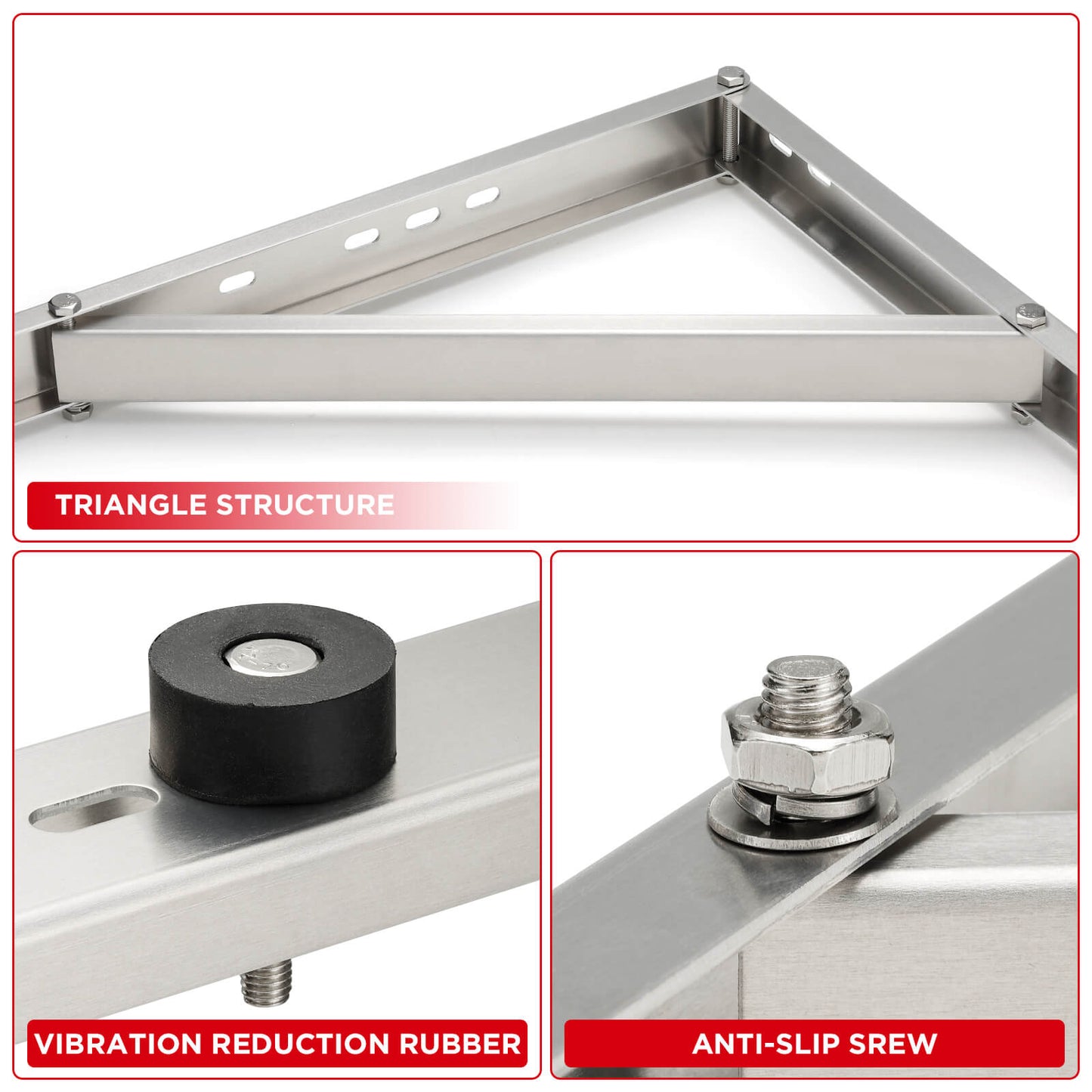 TRIANGLE STRUCTURE

VIBRATION REDUCTION RUBBER

ANTI-SLIP SREW