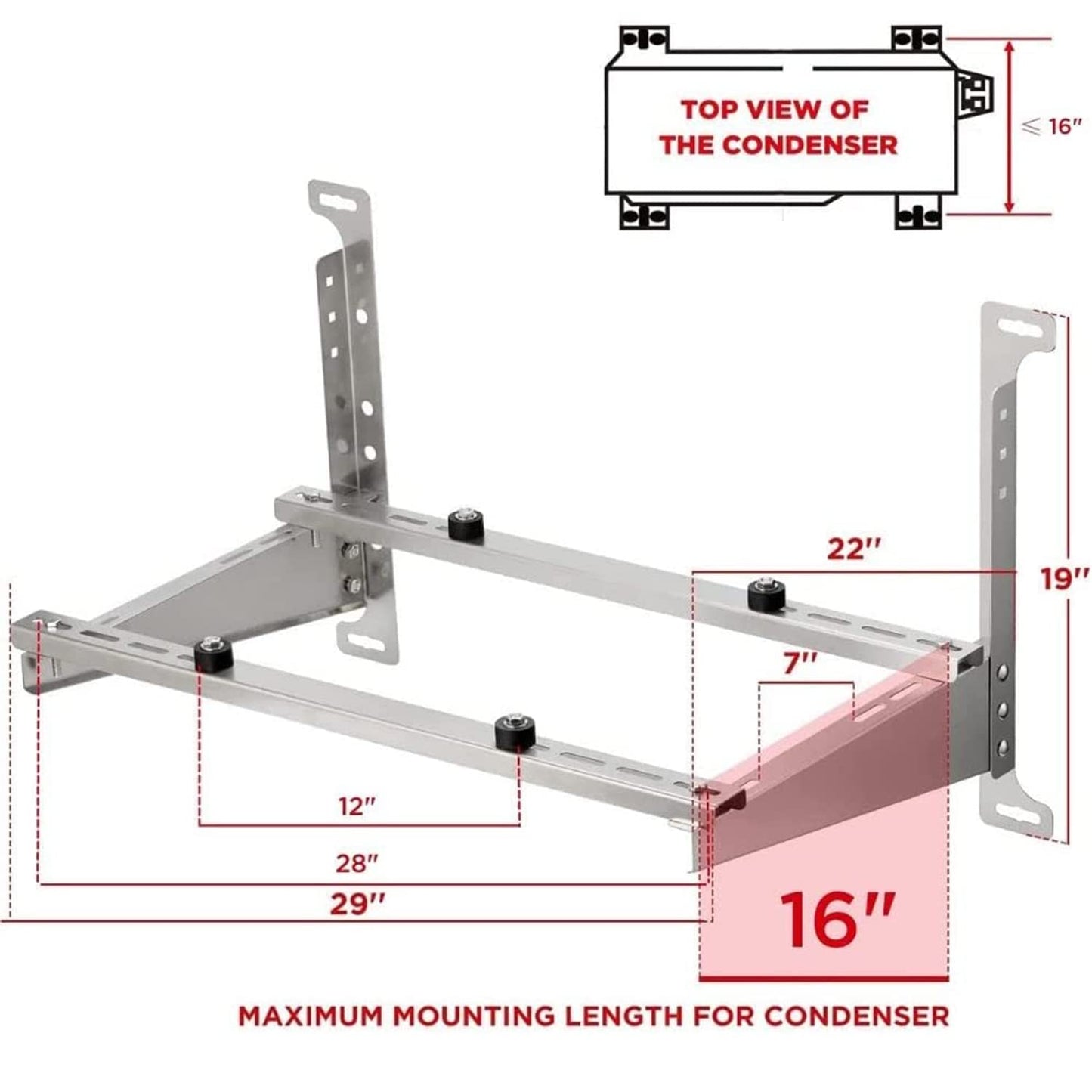 TOP VIEW OF THE CONDENSER

$\leqslant$ 16″

22″

19″

7″

12″

28″

29″

16″

MAXIMUM MOUNTING LENGTH FOR CONDENSER