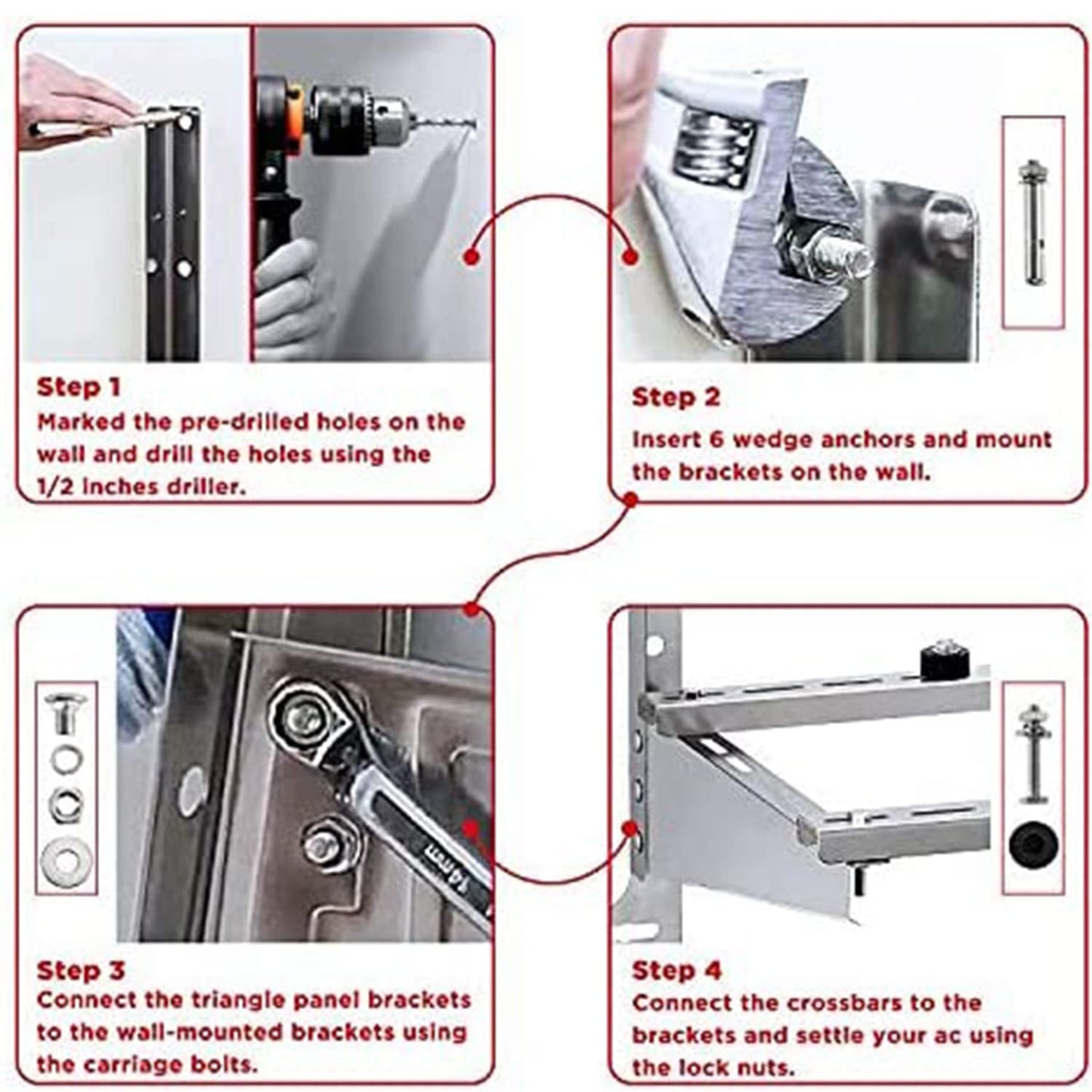 Step 1
Marked the pre-drilled holes on the wall and drill the holes using the 1/2 inches driller.

Step 2
Insert 6 wedge anchors and mount the brackets on the wall.

14mm

Step 3
Connect the triangle panel brackets to the wall-mounted brackets using the carriage bolts.

Step 4
Connect the crossbars to the brackets and settle your ac using the lock nuts.