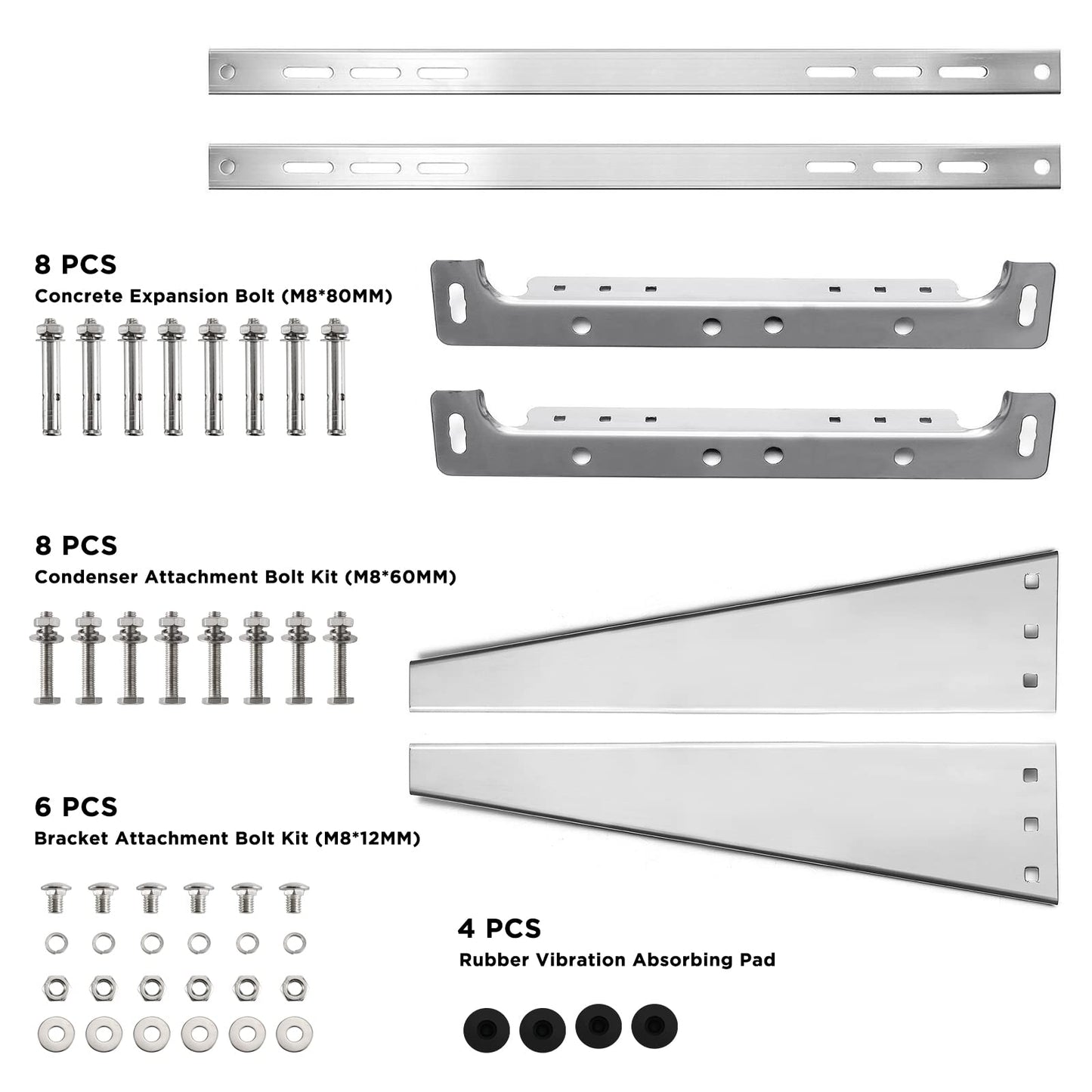 8 PCS
Concrete Expansion Bolt (M8*80MM)

8 PCS
Condenser Attachment Bolt Kit (M8*60MM)

6 PCS
Bracket Attachment Bolt Kit (M8*12MM)

4 PCS
Rubber Vibration Absorbing Pad