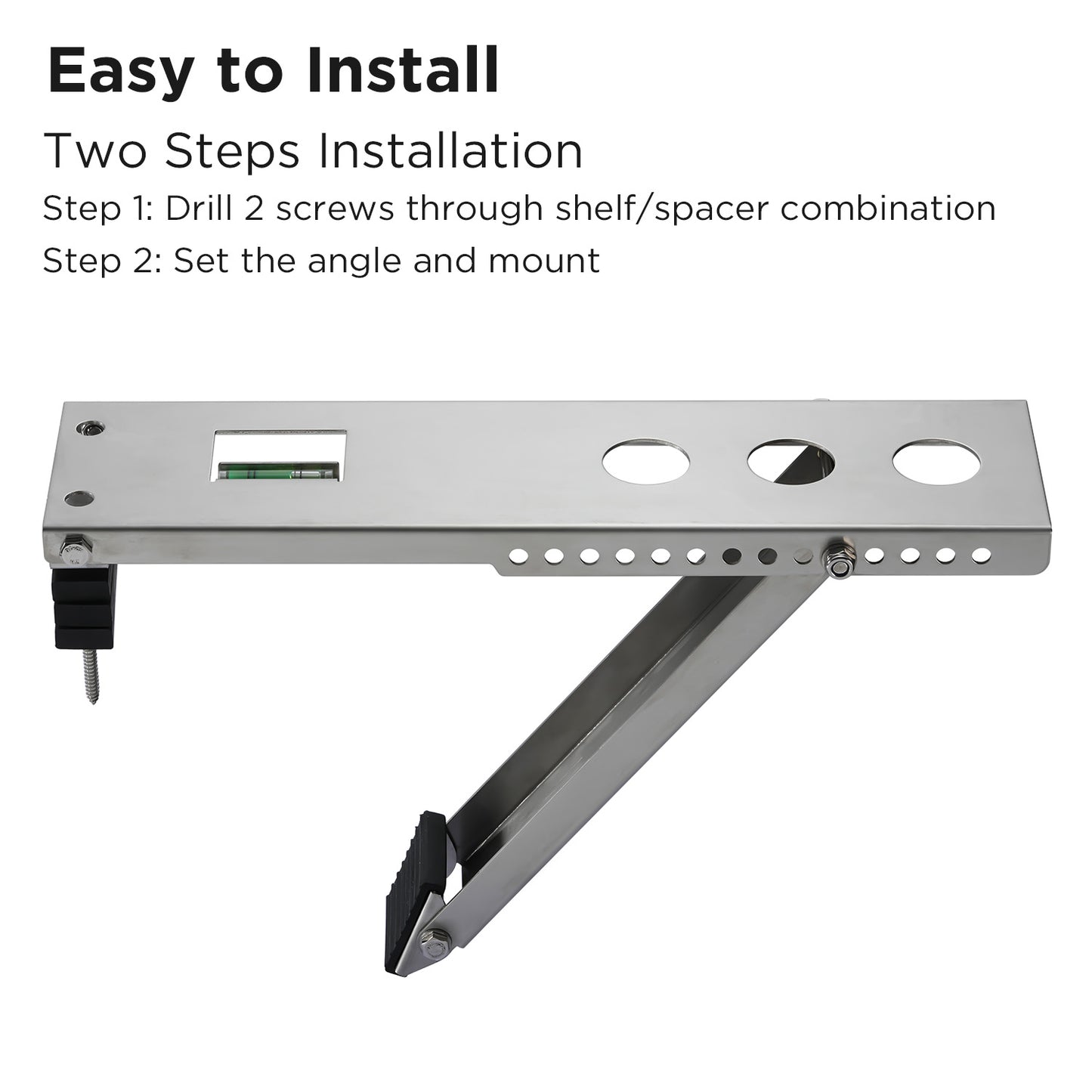 Easy to Install

Two Steps Installation

Step 1: Drill 2 screws through shelf/spacer combination

Step 2: Set the angle and mount