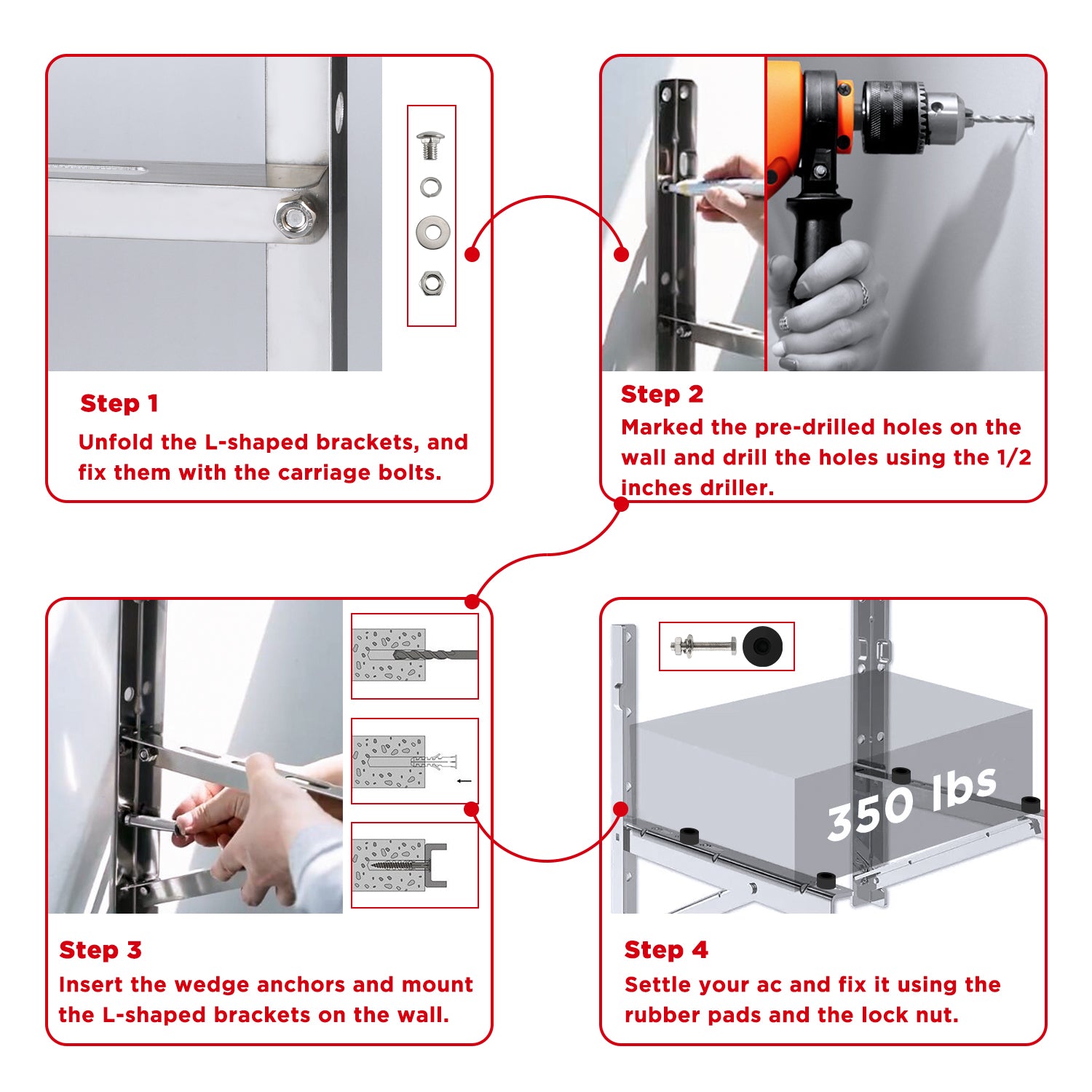 Step 1
Unfold the L-shaped brackets, and fix them with the carriage bolts.

Step 2
Marked the pre-drilled holes on the wall and drill the holes using the 1/2 inches driller.

Step 3
Insert the wedge anchors and mount the L-shaped brackets on the wall.

350 lbs

Step 4
Settle your ac and fix it using the rubber pads and the lock nut.