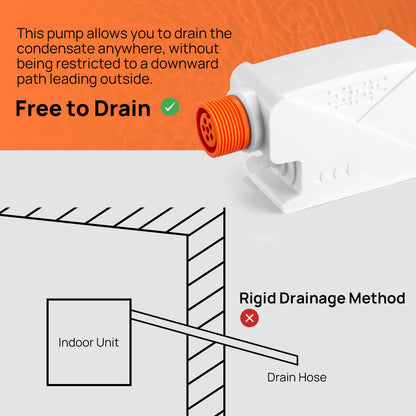 This pump allows you to drain the condensate anywhere, without being restricted to a downward path leading outside.

Free to Drain

Rigid Drainage Method

Indoor Unit

Drain Hose