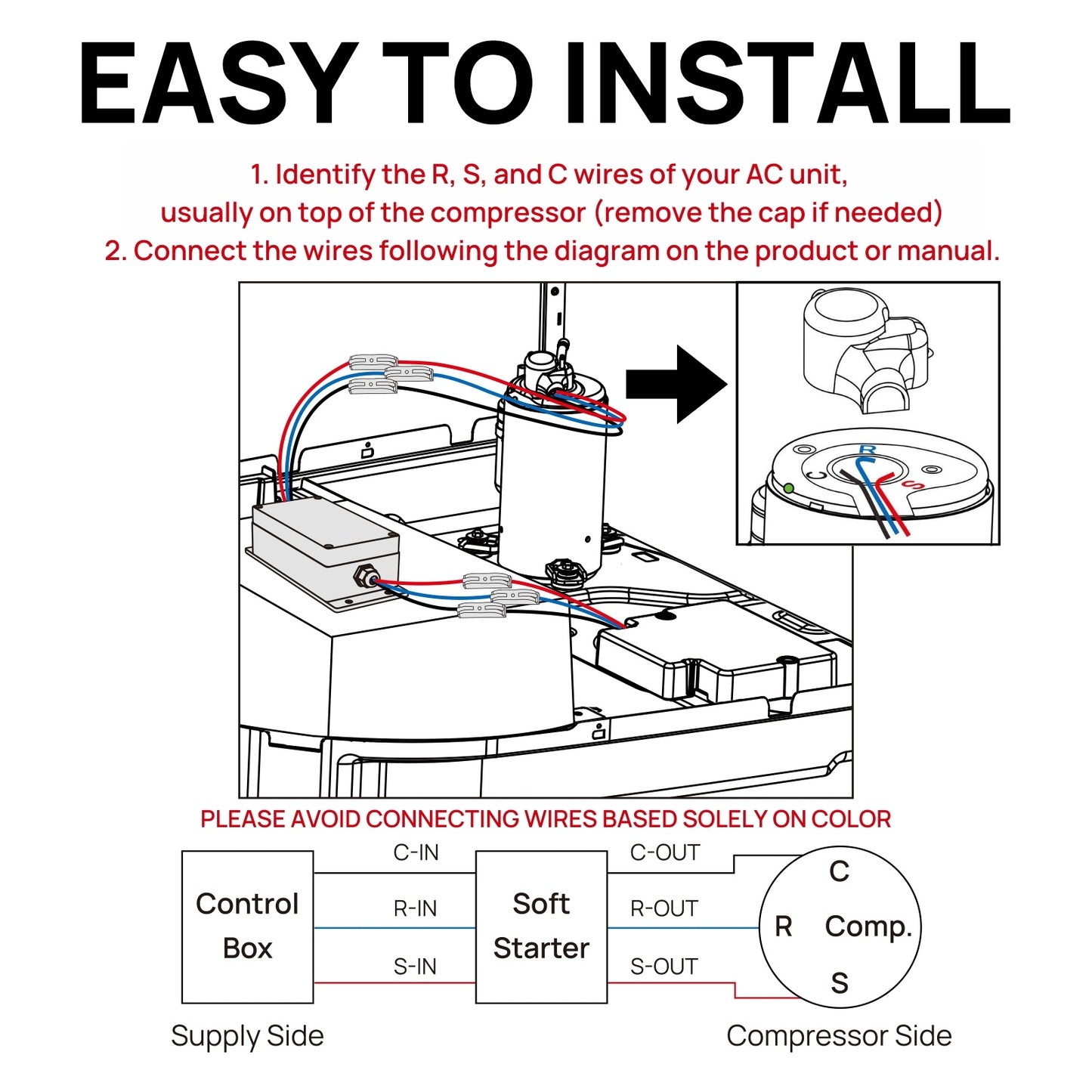 EASY TO INSTALL

1. Identify the R, S, and C wires of your AC unit, usually on top of the compressor (remove the cap if needed)
2. Connect the wires following the diagram on the product or manual.

R
C
S

PLEASE AVOID CONNECTING WIRES BASED SOLELY ON COLOR

Control Box

C-IN
R-IN
S-IN

Soft Starter

C-OUT
R-OUT
S-OUT

C
R Comp.
S

Supply Side

Compressor Side