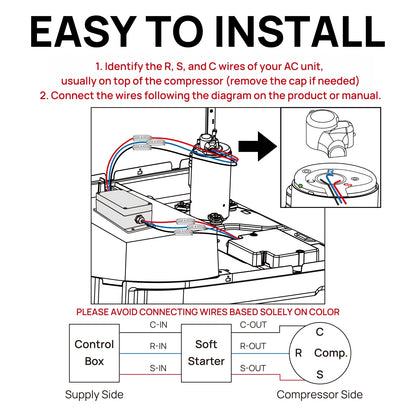 EASY TO INSTALL

1. Identify the R, S, and C wires of your AC unit, usually on top of the compressor (remove the cap if needed)
2. Connect the wires following the diagram on the product or manual.

PLEASE AVOID CONNECTING WIRES BASED SOLELY ON COLOR

Control Box

C-IN
R-IN
S-IN

Soft Starter

C-OUT
R-OUT
S-OUT

C
R
Comp.
S

Supply Side

Compressor Side