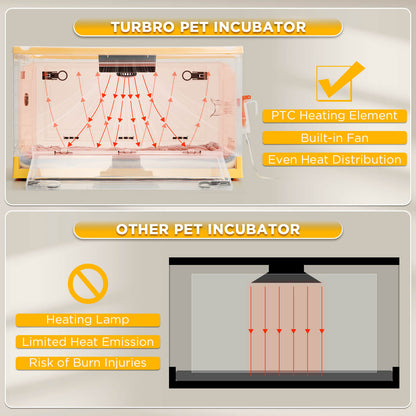 TURBRO PET INCUBATOR

PTC Heating Element

Built-in Fan

Even Heat Distribution

OTHER PET INCUBATOR

Heating Lamp

Limited Heat Emission

Risk of Burn Injuries