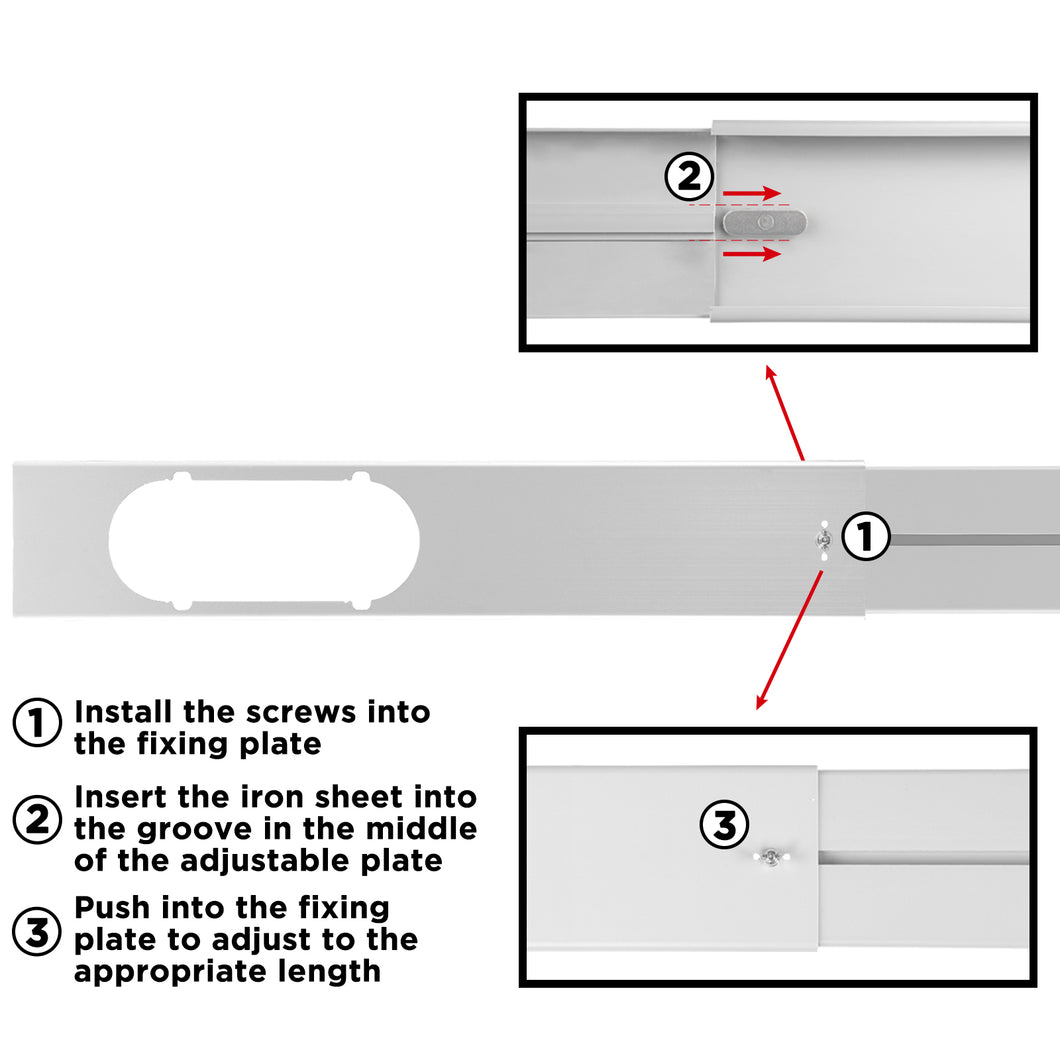 ②

①

① Install the screws into the fixing plate

② Insert the iron sheet into the groove in the middle of the adjustable plate

③ Push into the fixing plate to adjust to the appropriate length

③