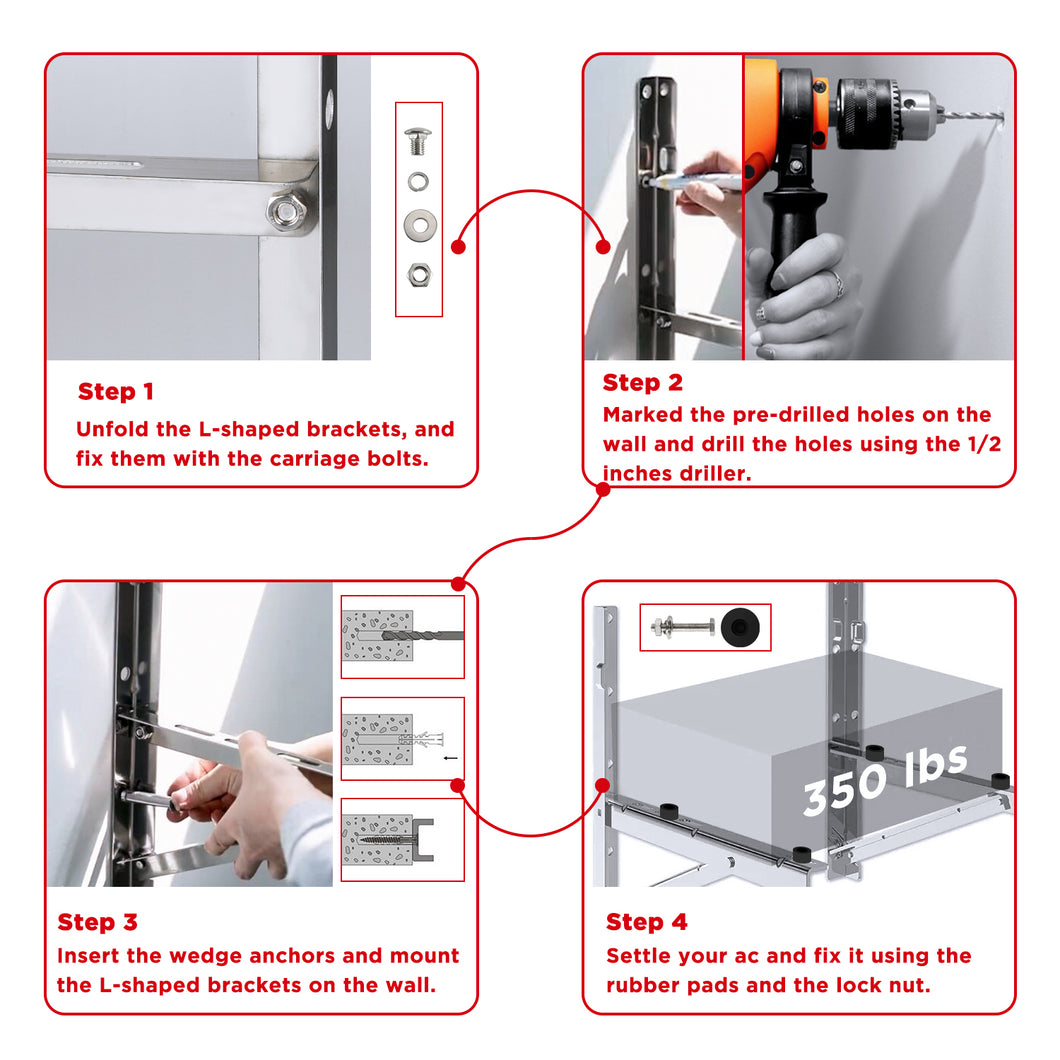 Step 1
Unfold the L-shaped brackets, and fix them with the carriage bolts.

Step 2
Marked the pre-drilled holes on the wall and drill the holes using the 1/2 inches driller.

Step 3
Insert the wedge anchors and mount the L-shaped brackets on the wall.

350 lbs

Step 4
Settle your ac and fix it using the rubber pads and the lock nut.